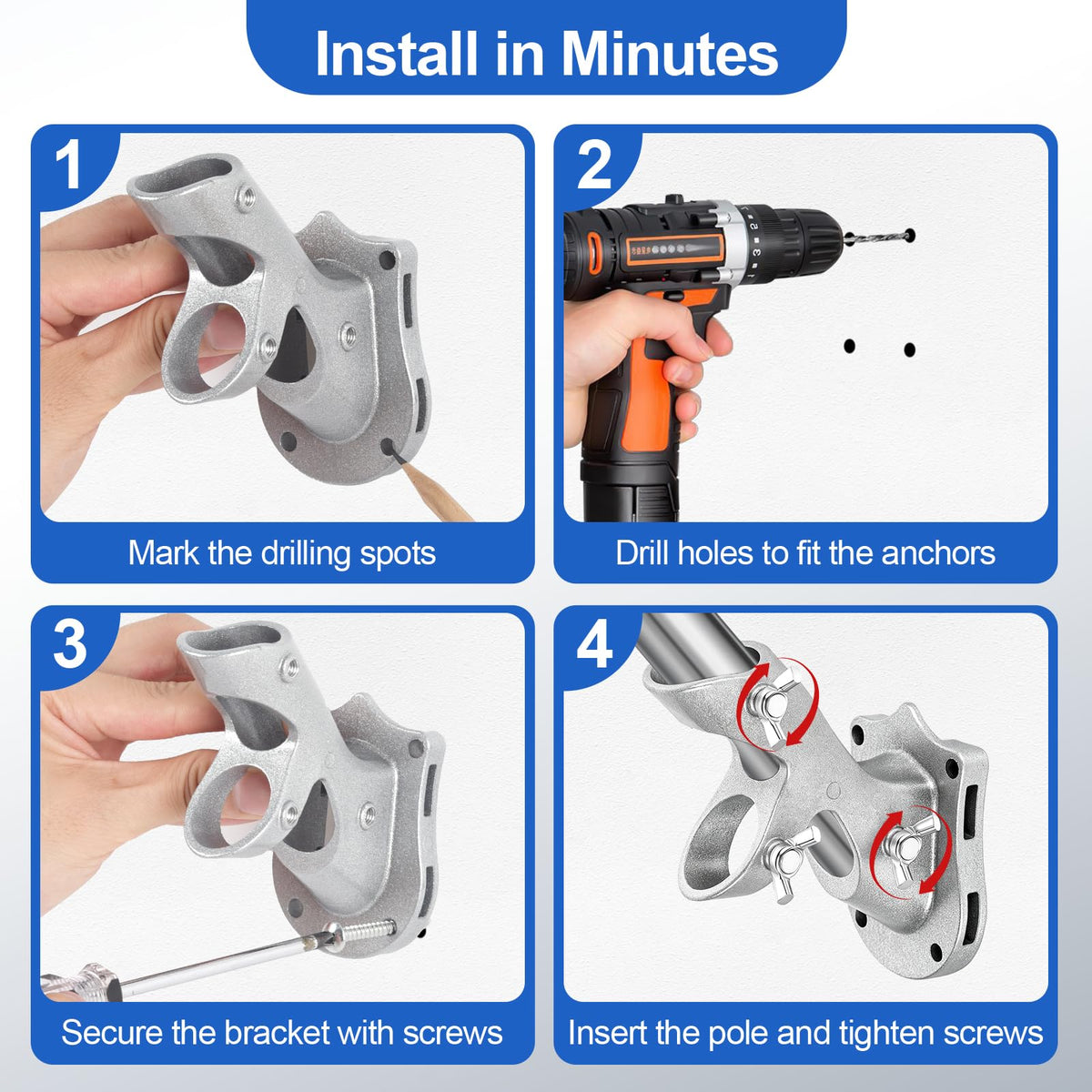 Install in Minutes

1

Mark the drilling spots

2

Drill holes to fit the anchors

3

Secure the bracket with screws

4

Insert the pole and tighten screws